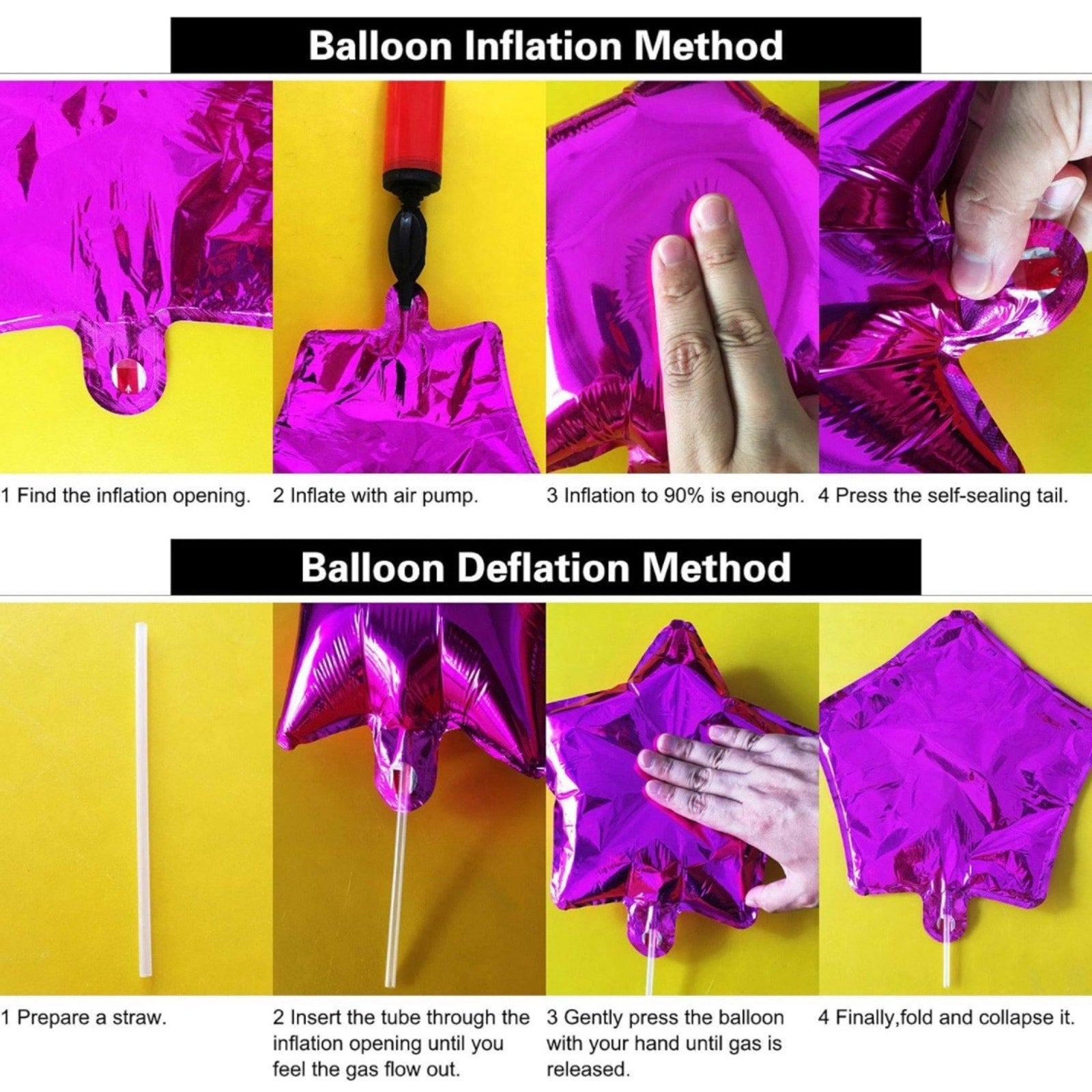 Balloon Inflation Method

1 Find the inflation opening.

2 Inflate with air pump.

3 Inflation to 90% is enough.

4 Press the self-sealing tail.

Balloon Deflation Method

1 Prepare a straw.

2 Insert the tube through the inflation opening until you feel the gas flow out.

3 Gently press the balloon with your hand until gas is released.

4 Finally,fold and collapse it.